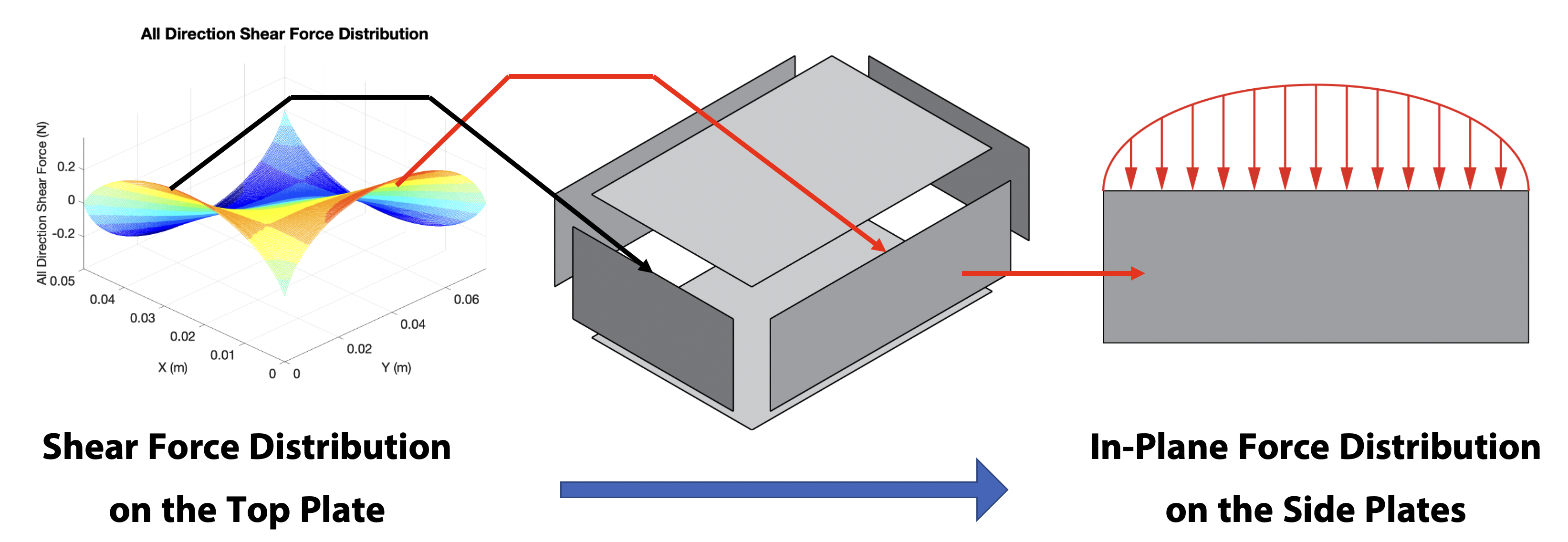 All Direction Shear Force Distribution

All Direction Shear Force (N)

0.2

0

-0.2

0.05

0.04

0.03

0.02

0.01

0

X (m)

0

0.02

0.04

0.06

Y (m)

Shear Force Distribution on the Top Plate

In-Plane Force Distribution on the Side Plates